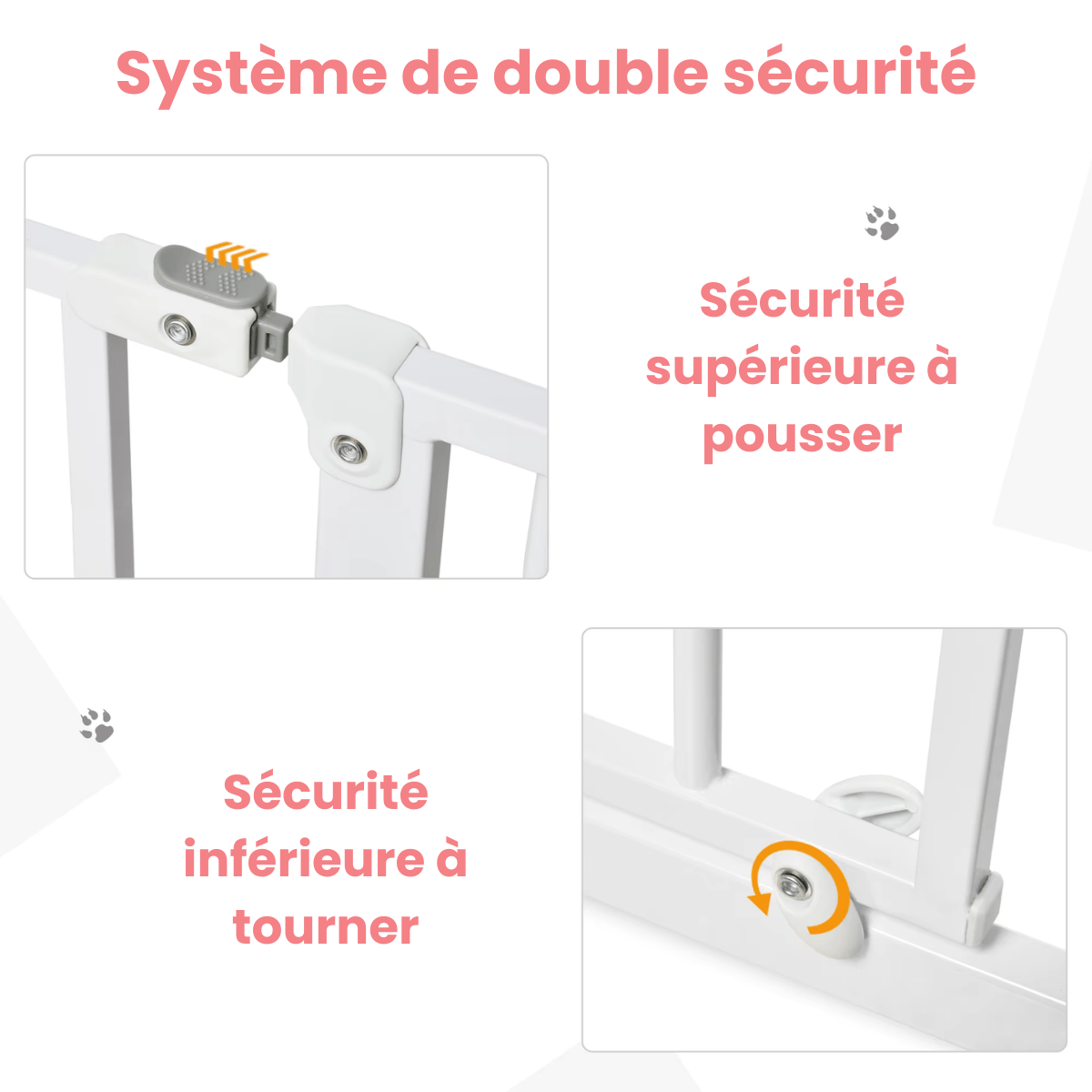 Système de double sécurité

Sécurité supérieure à pousser

Sécurité inférieure à tourner